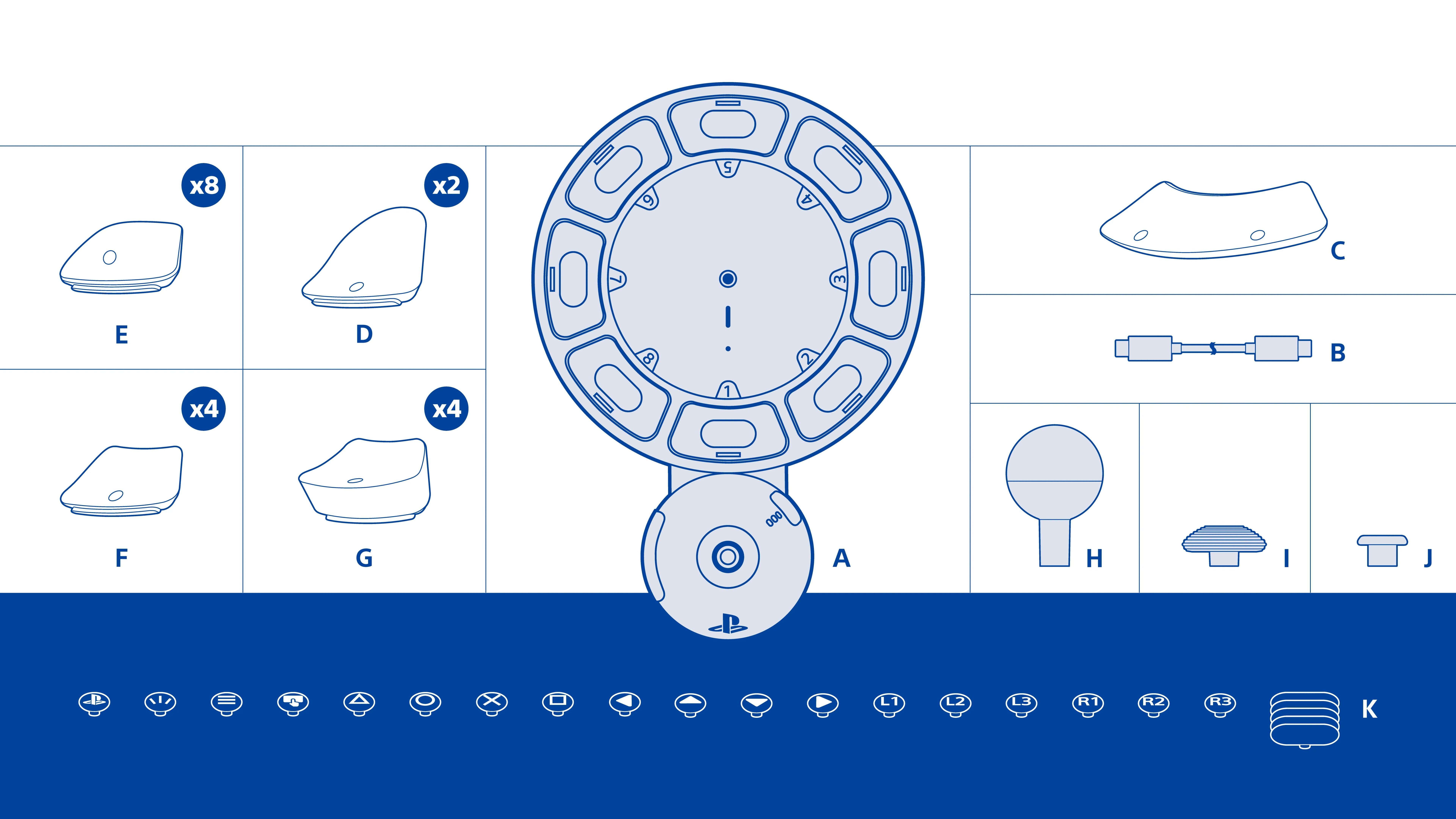 x8
E

x2
D

x4
F

x4
G

5
4
3
2
1
8
7
6

A

C

B

H

I

J

L1 L2 L3 R1 R2 R3

K