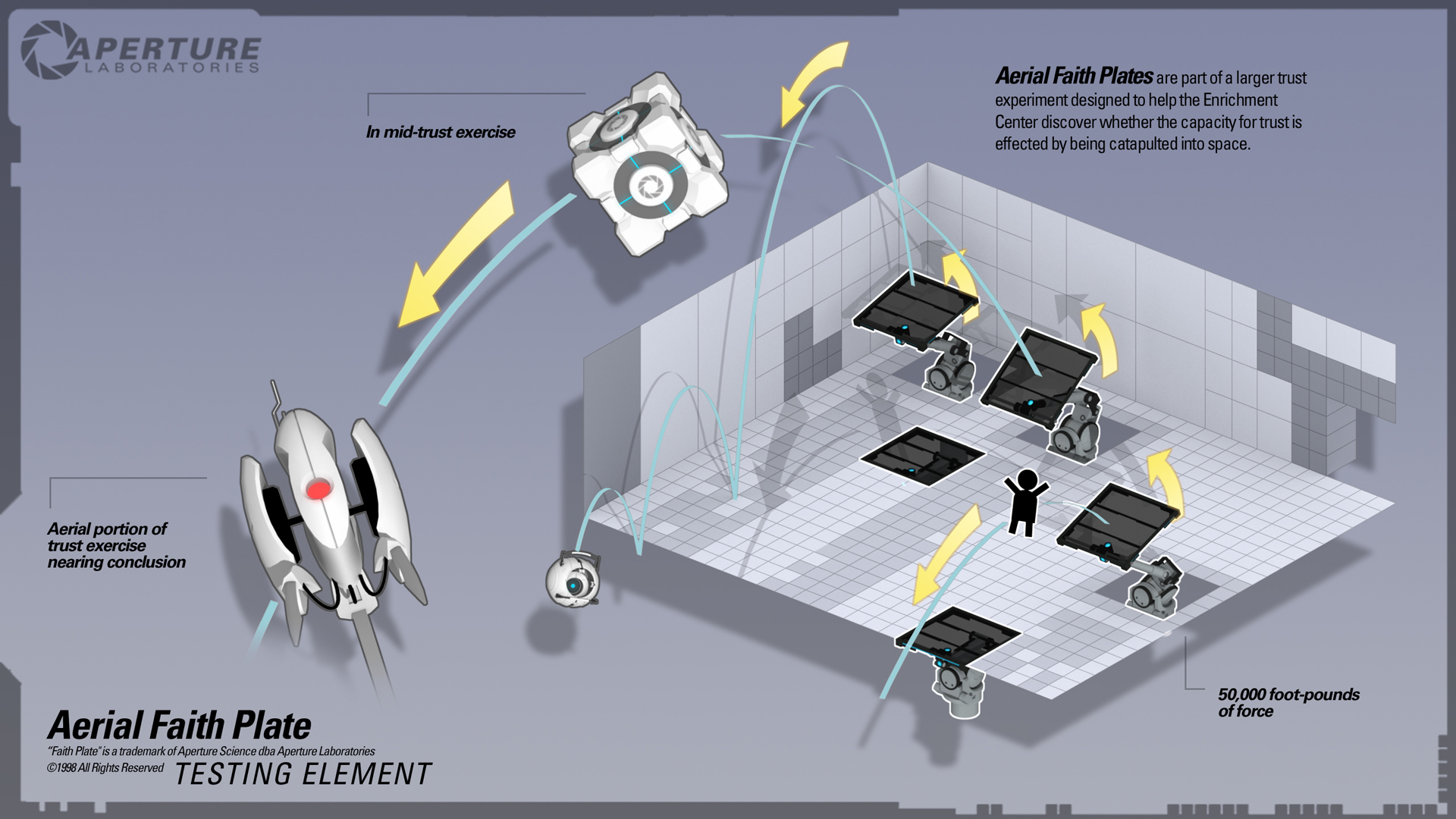 APERTURE
LABORATORIES

In mid-trust exercise

Aerial Faith Plates are part of a larger trust experiment designed to help the Enrichment Center discover whether the capacity for trust is effected by being catapulted into space.

Aerial portion of trust exercise nearing conclusion

50,000 foot-pounds of force

Aerial Faith Plate
"Faith Plate" is a trademark of Aperture Science dba Aperture Laboratories
©1998 All Rights Reserved TESTING ELEMENT