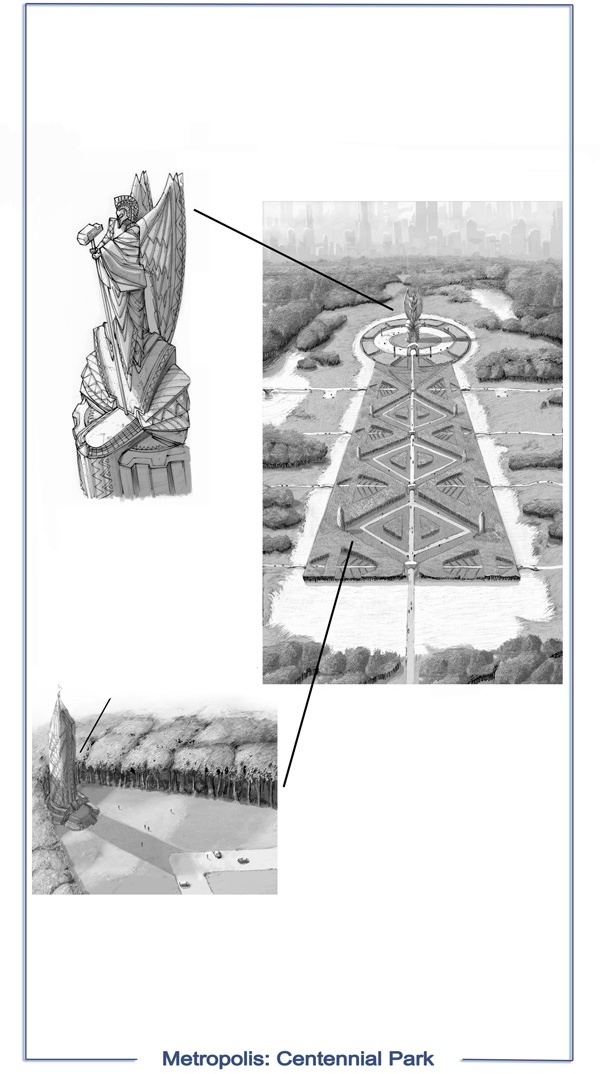 Metropolis: Centennial Park